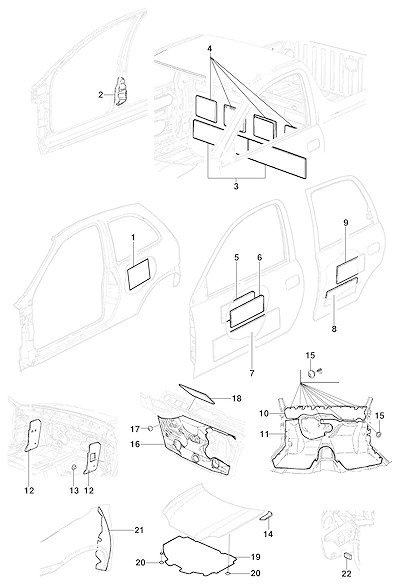 2
4
3
1
5
6
9
8
7
15
18
17
16
10
15
11
12
13
12
21
14
19
20
20
22