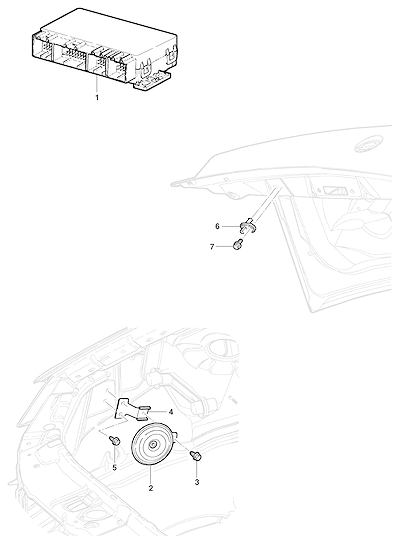 1

6

7

4

5

2

3