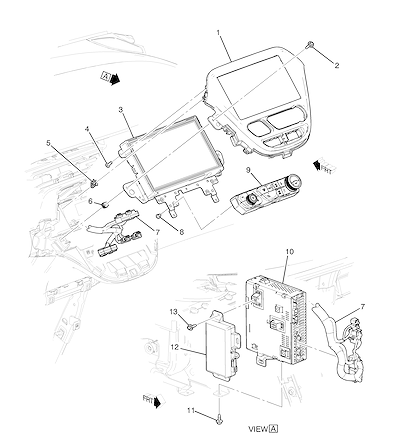 1
2
A
3
4
5
FRT
9
6
7
8
10
7
13
12
FRT
11
VIEW A