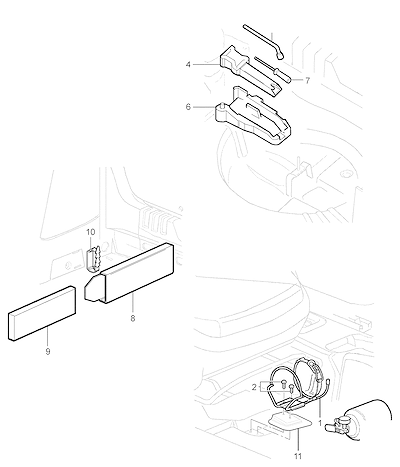 4
7
6
10
8
9
2
1
11