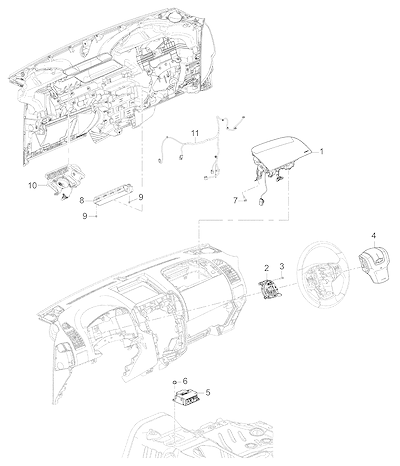 11
1
10
8
9
9
7
4
2
3
6
5