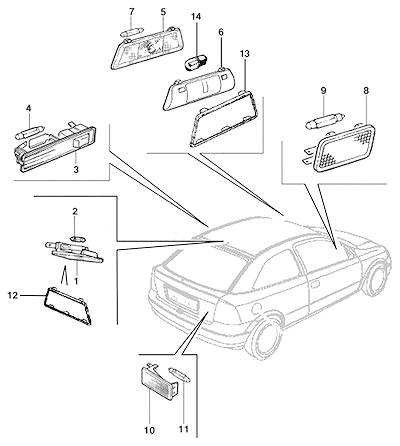 7
5
14
6
13
4
3
9
8
2
1
12
10
11