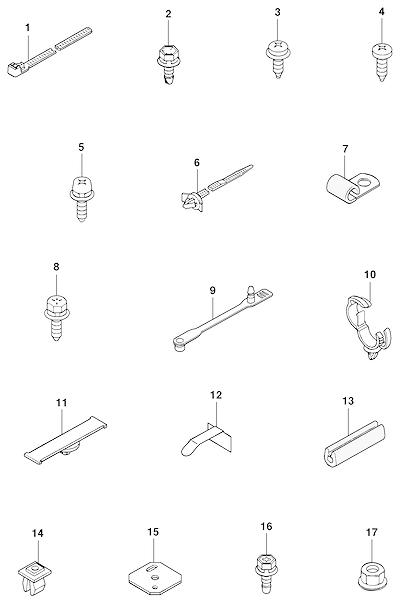 1
2
3
4
5
6
7
8
9
10
11
12
13
14
15
16
17