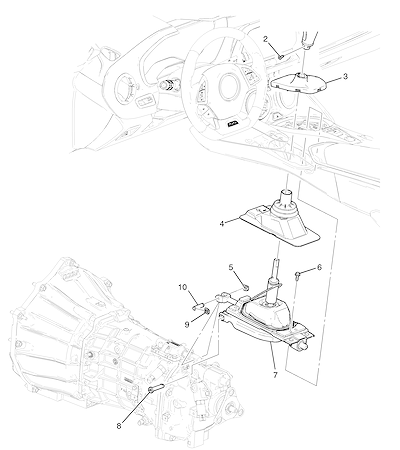 2
3
4
5
6
10
9
7
8