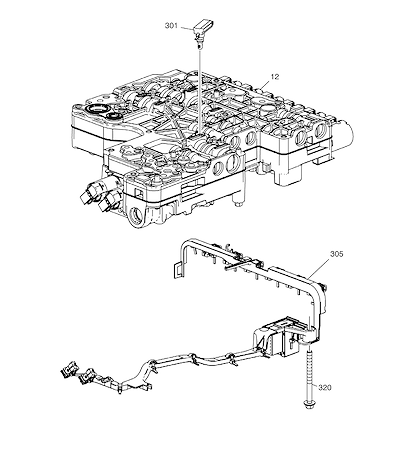 301

12

305

320