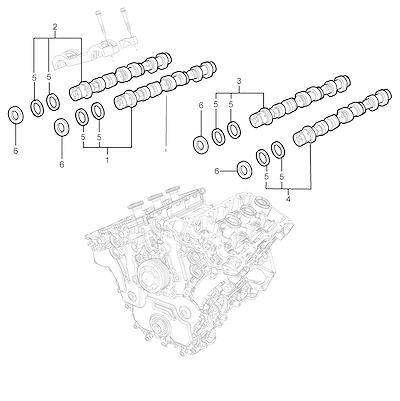 2
5
5
6
6
5
5
1
3
6
5
5
6
5
5
4