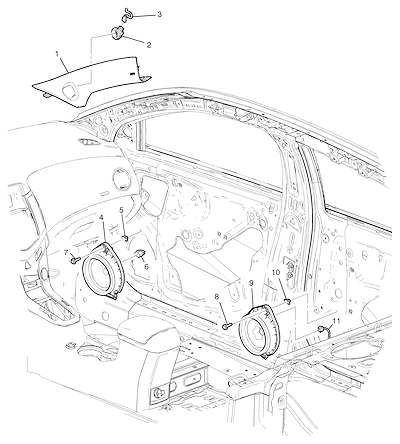 3
2
1
5
4
7
6
10
9
8
11