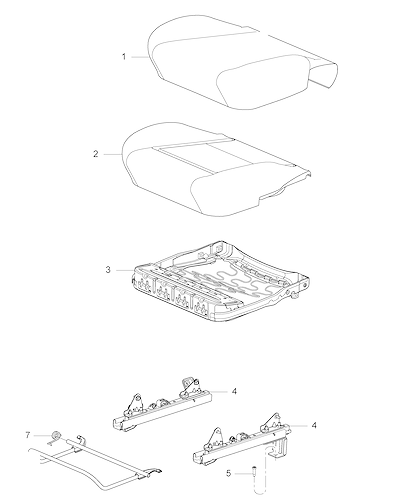 1
2
3
4
4
7
5