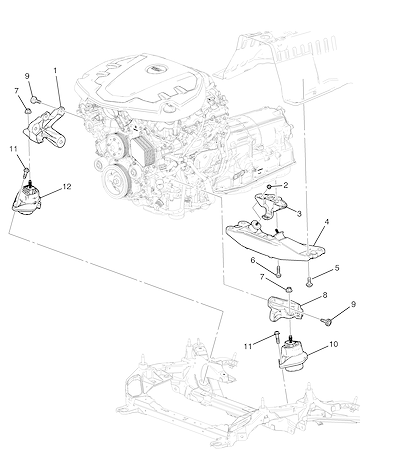 9
1
7
11
12
2
3
4
6
5
7
8
9
11
10