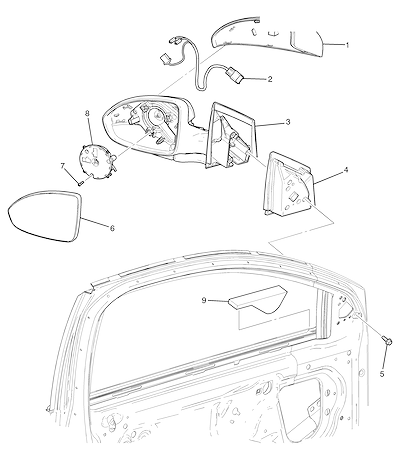 1
2
8
3
7
4
6
9
5