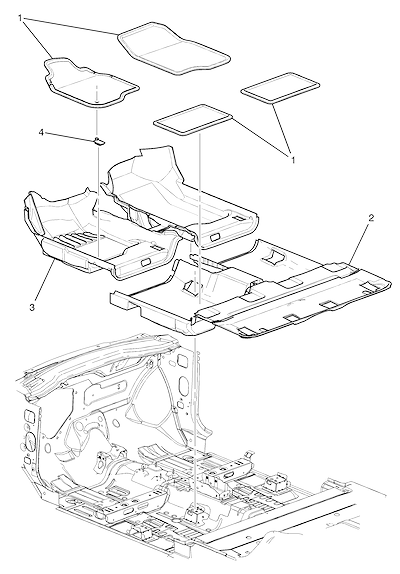 1
4
1
2
3