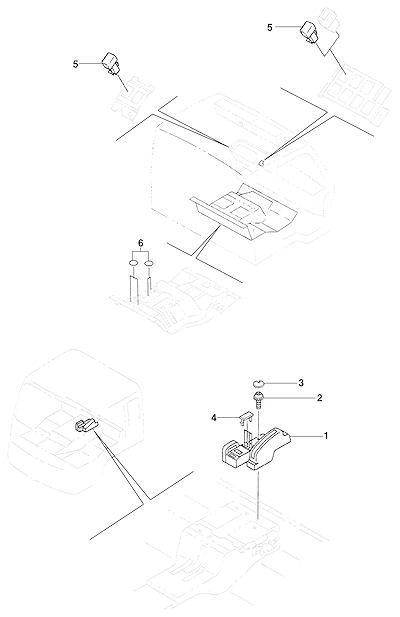 5
5
6
3
2
4
1