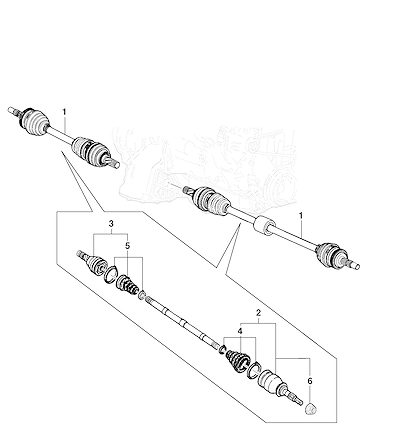 1
1
3
5
2
4
6