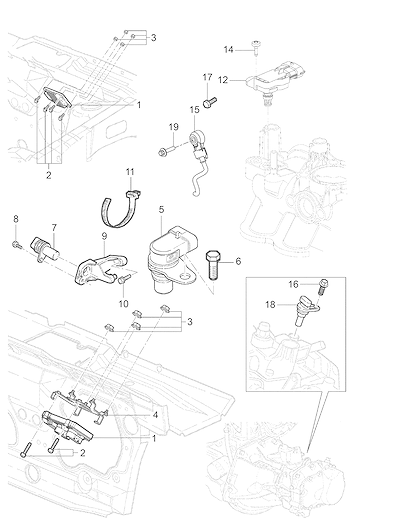 3
14
17
12
1
15
19
2
11
5
8
7
9
6
10
16
18
3
4
1
2