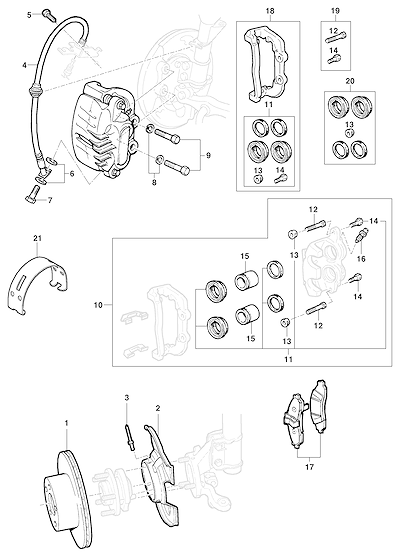 5
4
6
7
8
9
18
11
13
14
19
12
14
20
13
21
10
15
15
12
13
14
16
14
12
13
11
3
2
1
17