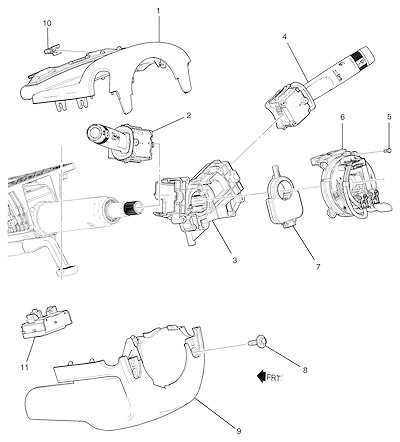 10
1
4
2
6
5
3
7
11
8
FRT
9