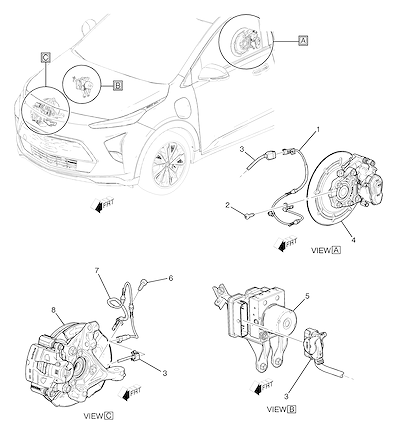 A

C

B

FRT

1

3

2

4

FRT

VIEW A

7

6

8

3

FRT

VIEW C

5

FRT

3

VIEW B