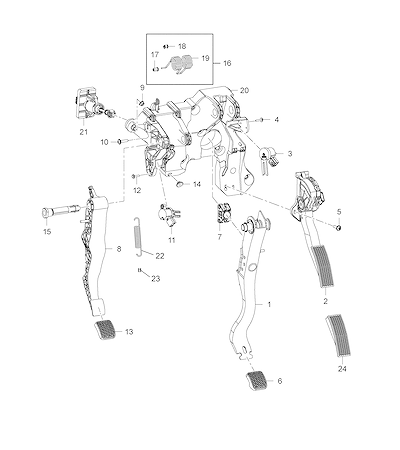 18
17
19
16
9
20
21
4
10
3
12
14
15
11
7
5
8
22
23
1
2
13
24
6