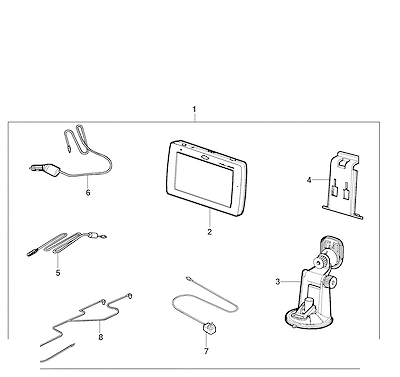 1
6
2
4
5
3
8
7