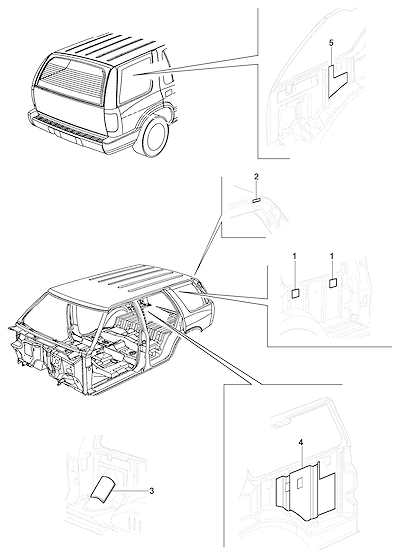 5

2

1

1

4

3