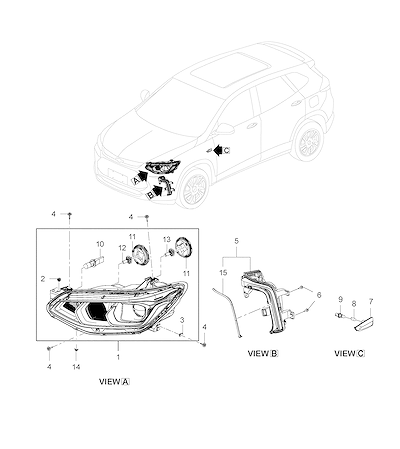 C
A
B
4
4
10
11
13
12
11
2
3
4
4
14
1
VIEW A
5
15
6
VIEW B
9
8
7
VIEW C