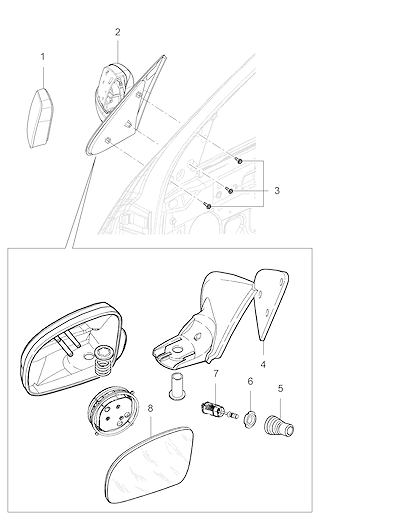 2
1
3
4
7
6
5
8