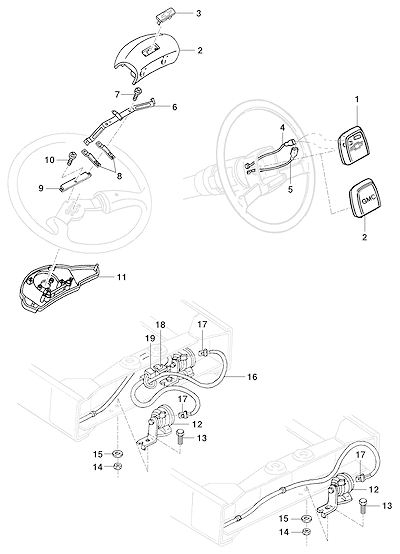 3
2
7
6
10
8
9
11
1
4
5
GMC
2
18
17
19
16
17
12
13
15
14
17
12
13
15
14