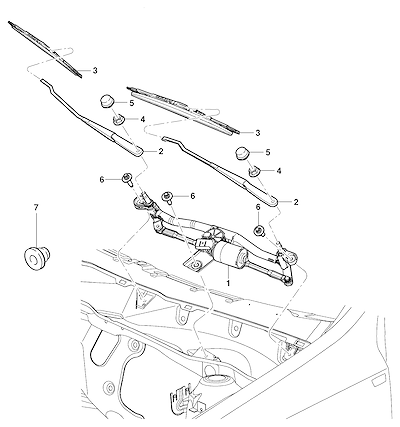 3
5
4
3
2
5
4
6
6
2
7
6
1