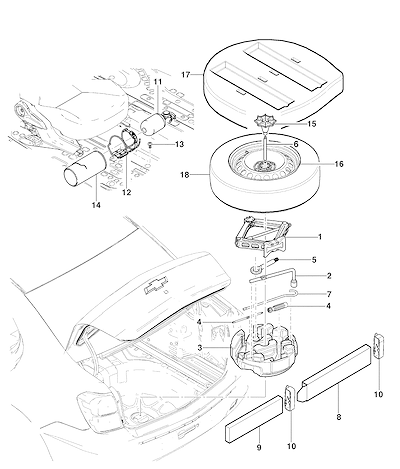 17
11
15
13
6
16
18
12
14
1
5
2
7
4
4
3
10
8
10
9