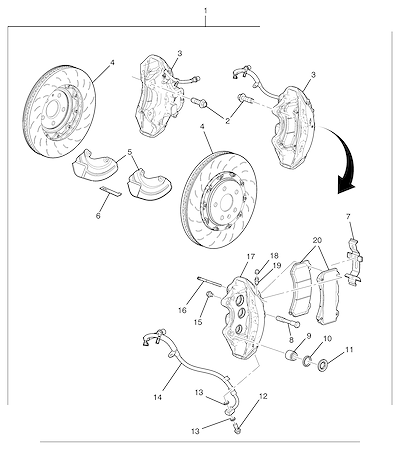 1
4
3
3
2
4
5
6
7
20
17
18
19
16
15
8
9
10
11
14
13
12
13