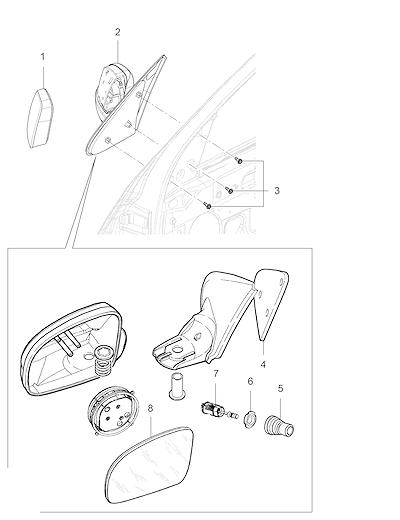 2
1
3
4
7
6
5
8