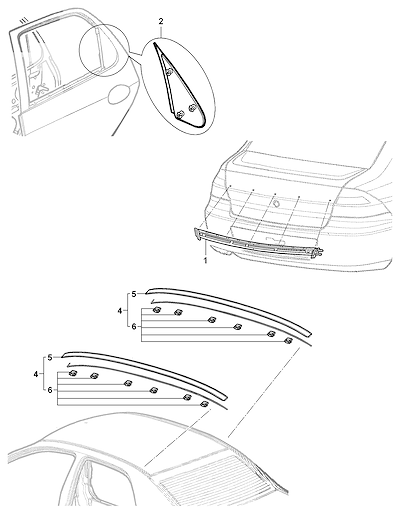 2

1

5
4
6

5
4
6