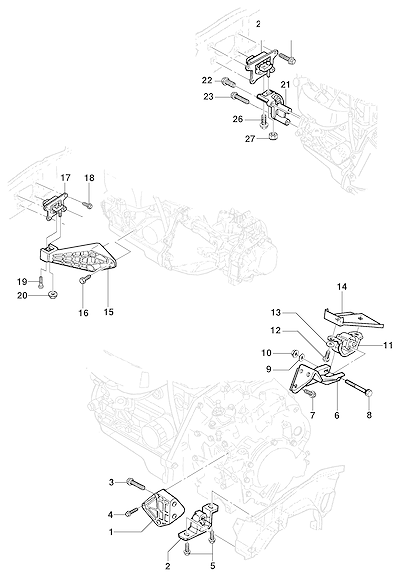 2
22
23
21
26
27
17
18
19
20
16
15
14
13
12
11
10
9
7
6
8
3
4
1
2
5