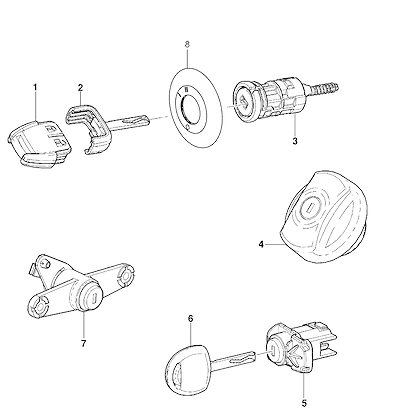 8

1

2

3

4

7

6

5