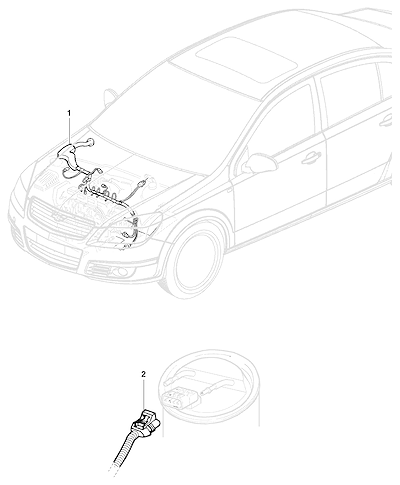 1

2