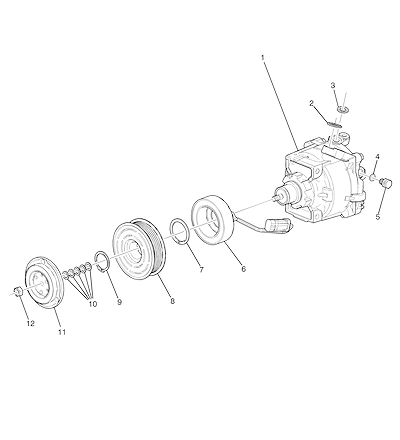 1
3
2
4
5
6
7
8
9
10
11
12