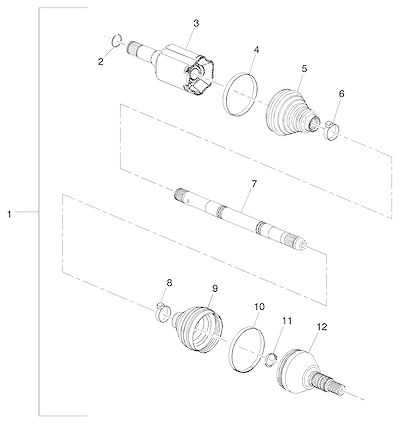 3
2
4
5
6
7
1
8
9
10
11
12