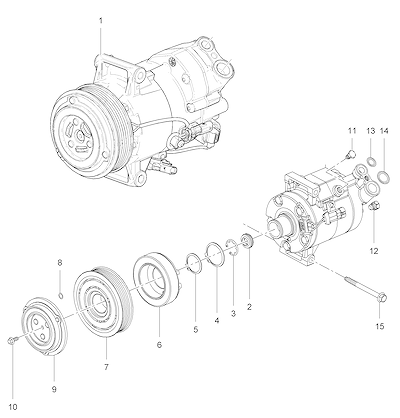 1
11
13
14
12
8
2
3
4
5
6
15
7
9
10