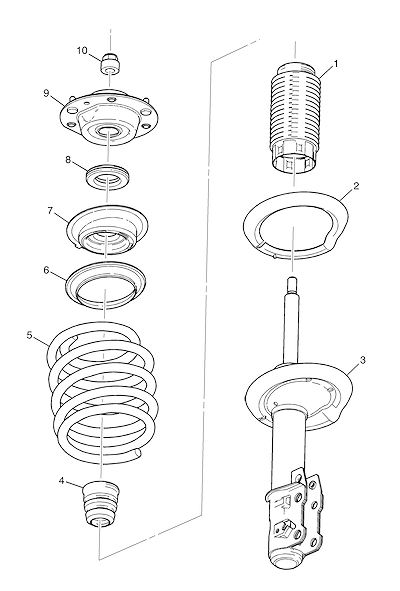 10
9
8
7
6
5
4
1
2
3