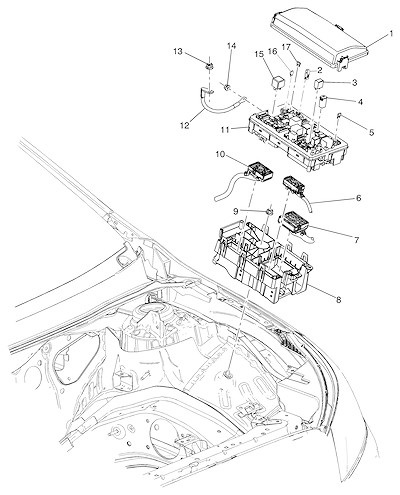 1
13
14
15
16
17
2
3
4
5
12
11
10
6
9
7
8