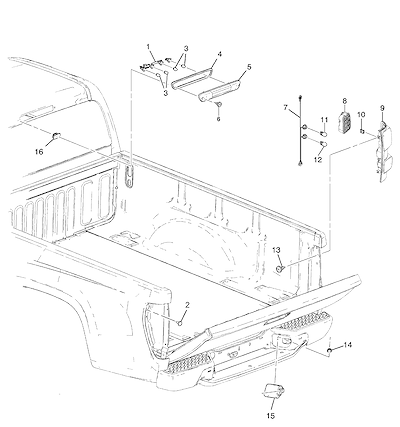 1
3
4
5
3
6
7
8
10
9
11
12
16
13
2
14
15