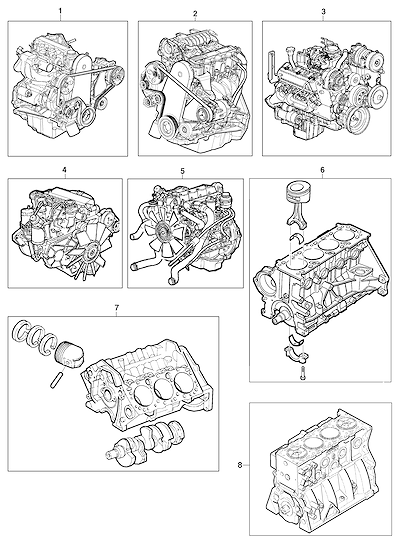 1
2
3
4
5
6
7
8