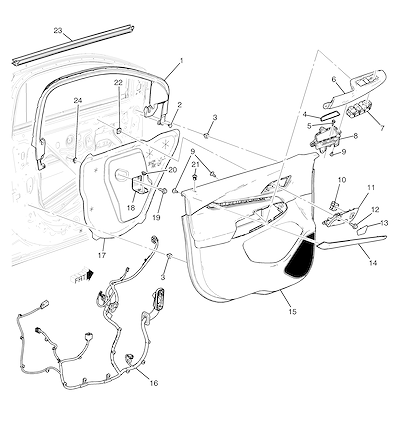 23
1
22
24
2
3
6
4
5
7
8
9
9
21
20
18
19
10
11
12
13
14
17
3
FRT
15
16