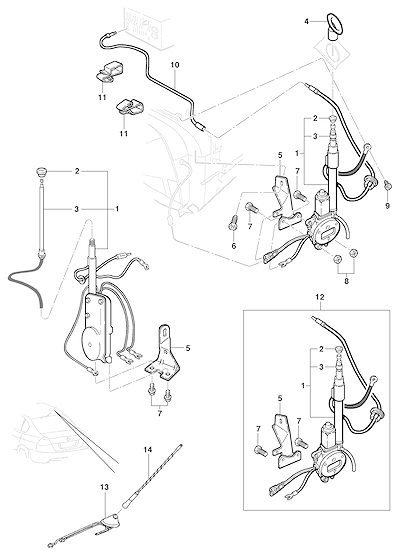 4
10
11
11
2
3
1
5
7
9
7
6
8
2
3
1
5
7
12
2
3
1
5
7
7
14
13