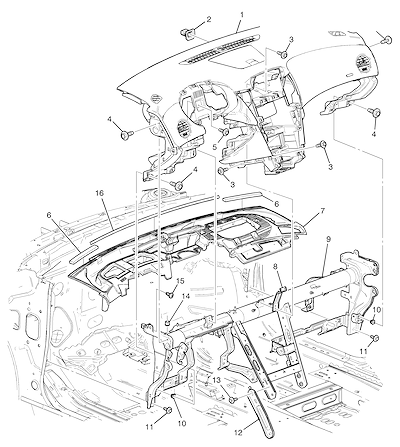 2
1
3
4
4
5
3
4
3
16
6
6
7
9
8
15
14
10
11
13
11
10
12