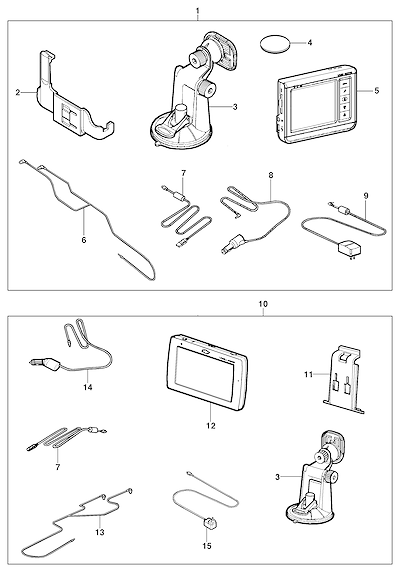 1
2
3
4
5
6
7
8
9
10
14
12
11
7
3
13
15