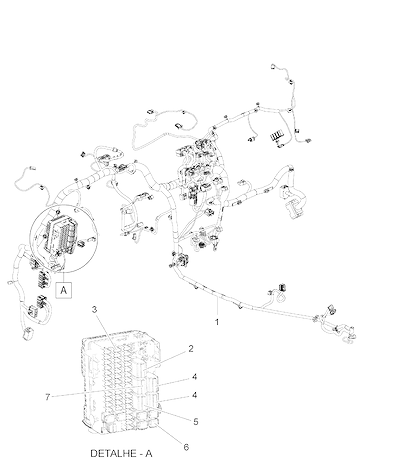 A

1

3

2

4

7

4

5

6

DETALHE - A