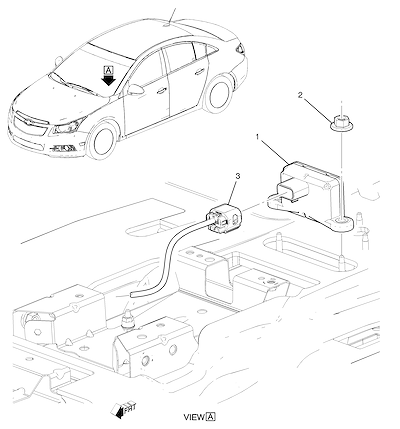 A

2

1

3

FRT

VIEW A