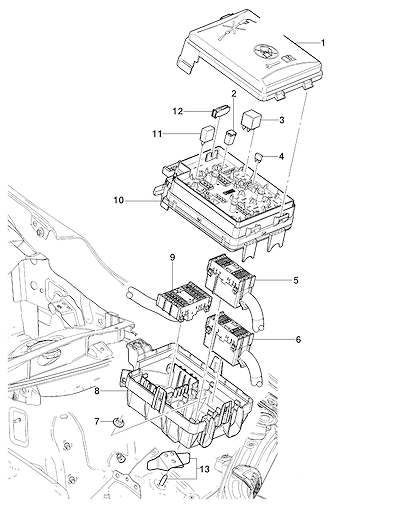 1
2
12
3
11
4
10
9
5
6
8
7
13