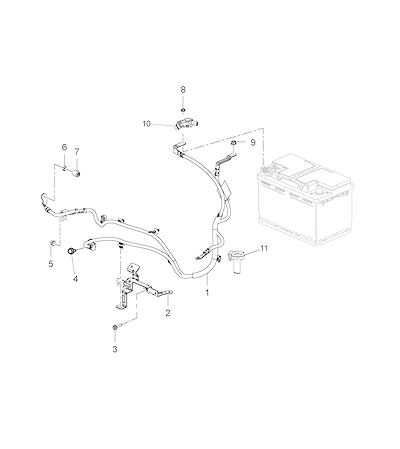 8
10
9
6
7
11
5
4
1
2
3